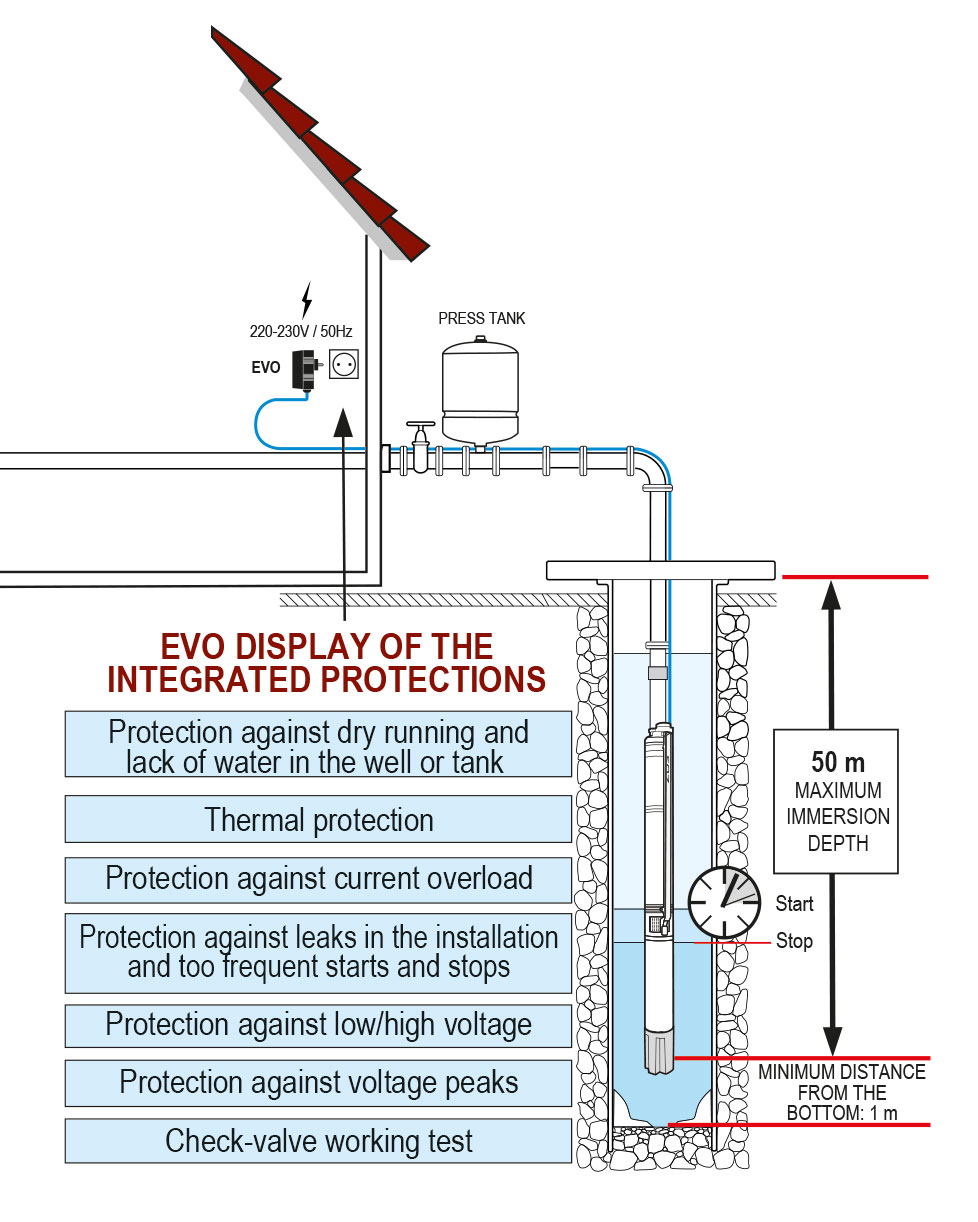 220-230V / 50Hz

EVO

PRESS TANK

EVO DISPLAY OF THE INTEGRATED PROTECTIONS

Protection against dry running and lack of water in the well or tank

Thermal protection

Protection against current overload

Protection against leaks in the installation and too frequent starts and stops

Protection against low/high voltage

Protection against voltage peaks

Check-valve working test

50 m
MAXIMUM IMMERSION DEPTH

Start

Stop

MINIMUM DISTANCE FROM THE BOTTOM: 1 m