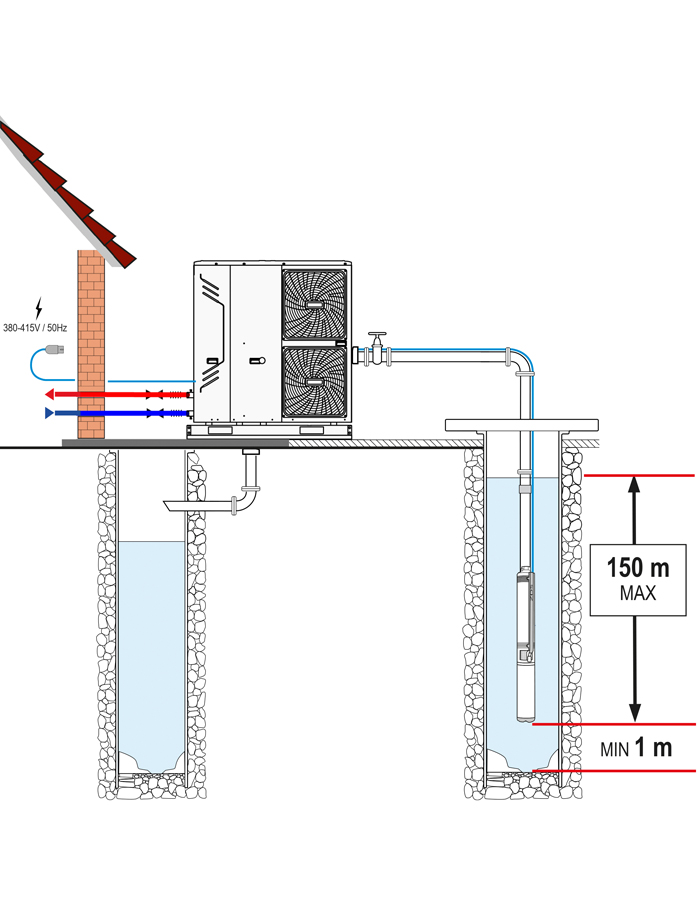 380-415V / 50Hz

150 m
MAX

MIN 1 m